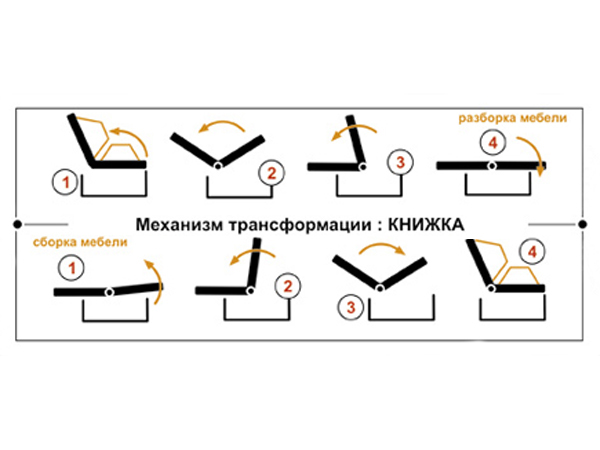 разборка мебели

1

2

3

4

Механизм трансформации : КНИЖКА

сборка мебели

1

2

3

4