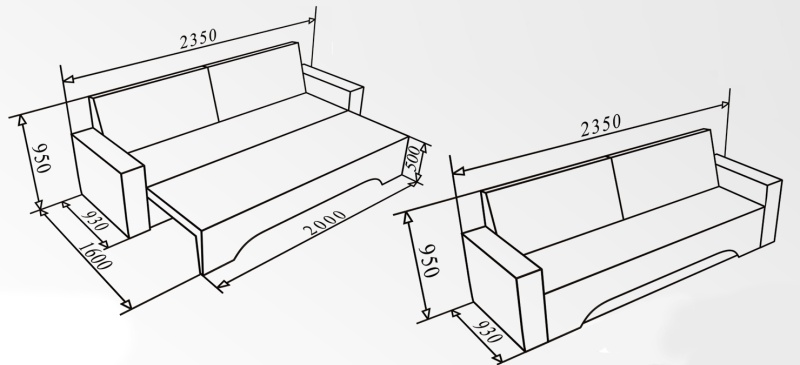 2350
950
930
1600
500
2000
2350
950
930